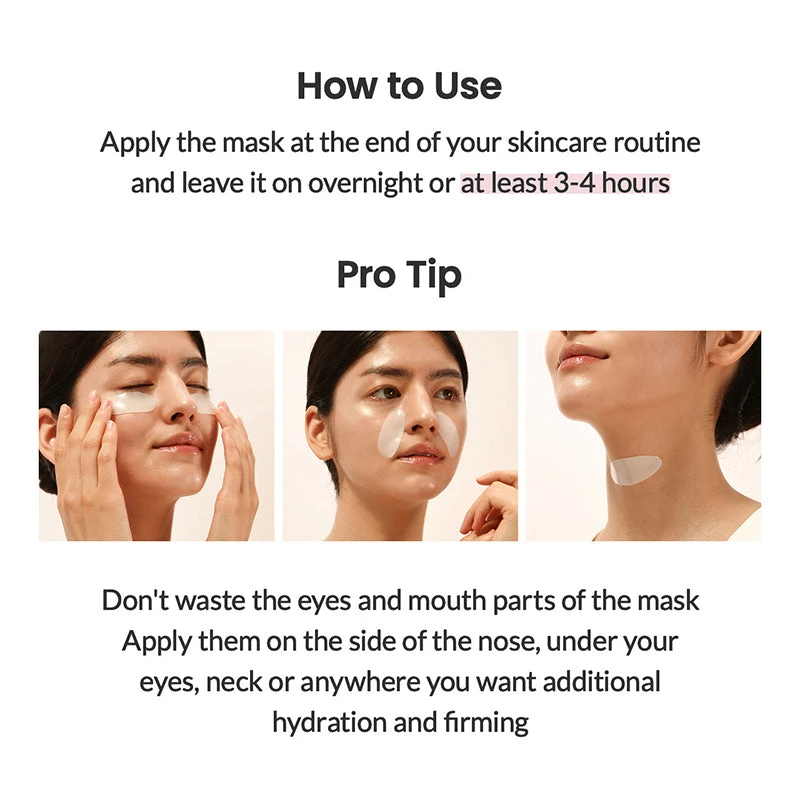 How to Use

Apply the mask at the end of your skincare routine and leave it on overnight or at least 3-4 hours

Pro Tip

Don't waste the eyes and mouth parts of the mask
Apply them on the side of the nose, under your eyes, neck or anywhere you want additional hydration and firming