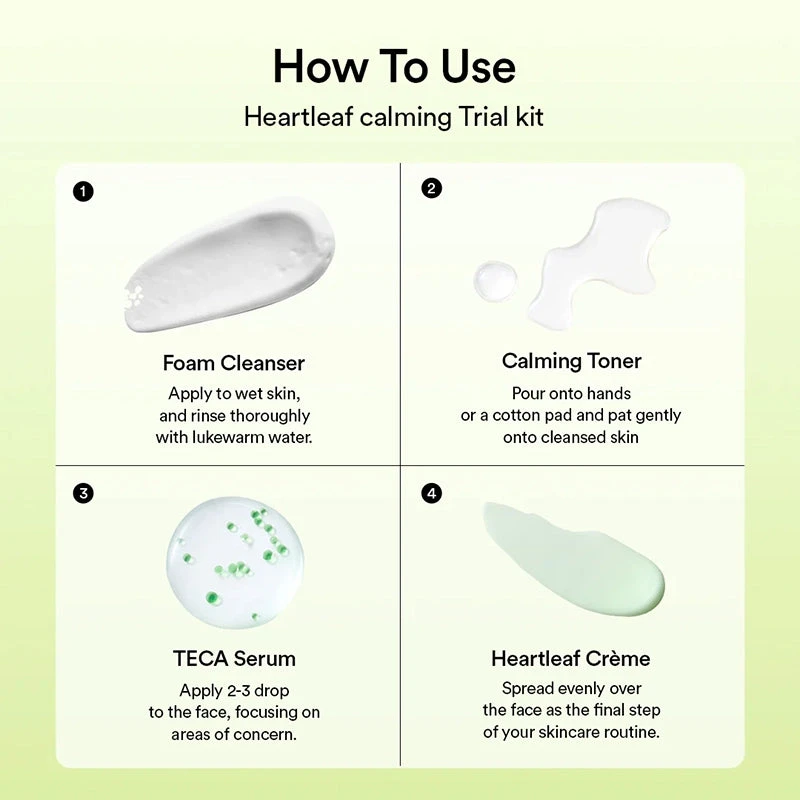 How To Use

Heartleaf calming Trial kit

1

Foam Cleanser

Apply to wet skin, and rinse thoroughly with lukewarm water.

2

Calming Toner

Pour onto hands or a cotton pad and pat gently onto cleansed skin

3

TECA Serum

Apply 2-3 drop to the face, focusing on areas of concern.

4

Heartleaf Crème

Spread evenly over the face as the final step of your skincare routine.