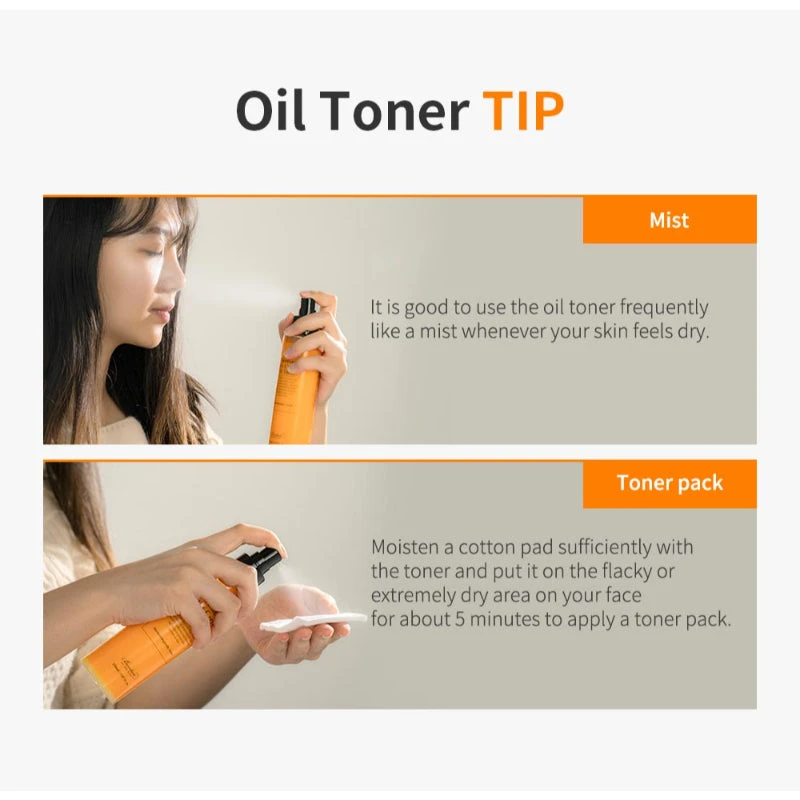 Oil Toner TIP

Mist

It is good to use the oil toner frequently like a mist whenever your skin feels dry.

Toner pack

Moisten a cotton pad sufficiently with the toner and put it on the flacky or extremely dry area on your face for about 5 minutes to apply a toner pack.